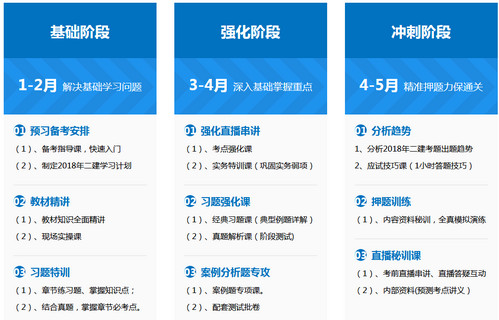 基础阶段

1-2月 解决基础学习问题

01 预习备考安排
(1)、备考指导课，快速入门
(2)、制定2018年二建学习计划

02 教材精讲
(1)、教材知识全面精讲
(2)、现场实操课

03 习题特训
(1)、章节练习题、掌握知识点；
(2)、结合真题，掌握章节必考点。

强化阶段

3-4月 深入基础掌握重点

01 强化直播串讲
(1)、考点强化课
(2)、实务特训课(巩固实务弱项)

02 习题强化课
(1)、经典习题课(典型例题详解)
(2)、真题解析课(阶段测试)

03 案例分析题专攻
(1)、案例题专项课。
(2)、配套测试批卷

冲刺阶段

4-5月 精准押题力保通关

01 分析趋势
1、分析2018年二建考题出题趋势
2、应试技巧课(1小时答题技巧)

02 押题训练
(1)、内容资料秘训，全真模拟演练

03 直播秘训课
(1)、考前直播串讲、直播答疑互动
(2)、内部资料(预测考点讲义)