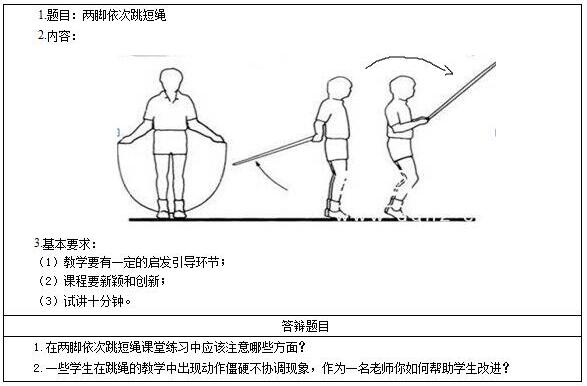 1.题目：两脚依次跳短绳

2.内容：

3.基本要求：

（1）教学要有一定的启发引导环节；

（2）课程要新颖和创新；

（3）试讲十分钟。

答辩题目

1. 在两脚依次跳短绳课堂练习中应该注意哪些方面？

2. 一些学生在跳绳的教学中出现动作僵硬不协调现象，作为一名老师你如何帮助学生改进？