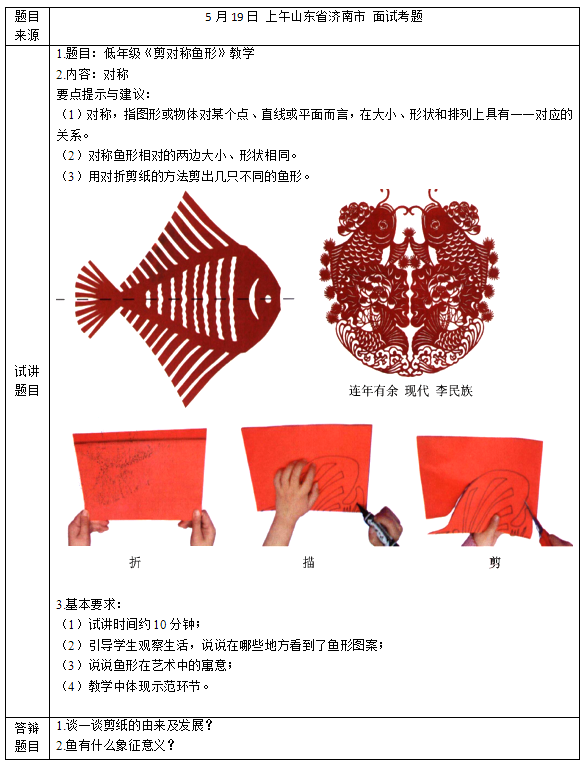 | 题目来源 | 5 月 19 日 上午山东省济南市 面试考题 |
|---|---|
| 试讲题目 | 1.题目：低年级《剪对称鱼形》教学<br>2.内容：对称<br>要点提示与建议：<br>（1）对称，指图形或物体对某个点、直线或平面而言，在大小、形状和排列上具有一一对应的关系。<br>（2）对称鱼形相对的两边大小、形状相同。<br>（3）用对折剪纸的方法剪出几只不同的鱼形。<br>连年有余 现代 李民族<br>折 描 剪<br>3.基本要求：<br>（1）试讲时间约 10 分钟；<br>（2）引导学生观察生活，说说在哪些地方看到了鱼形图案；<br>（3）说说鱼形在艺术中的寓意；<br>（4）教学中体现示范环节。 |
| 答辩题目 | 1.谈一谈剪纸的由来及发展？<br>2.鱼有什么象征意义？ |